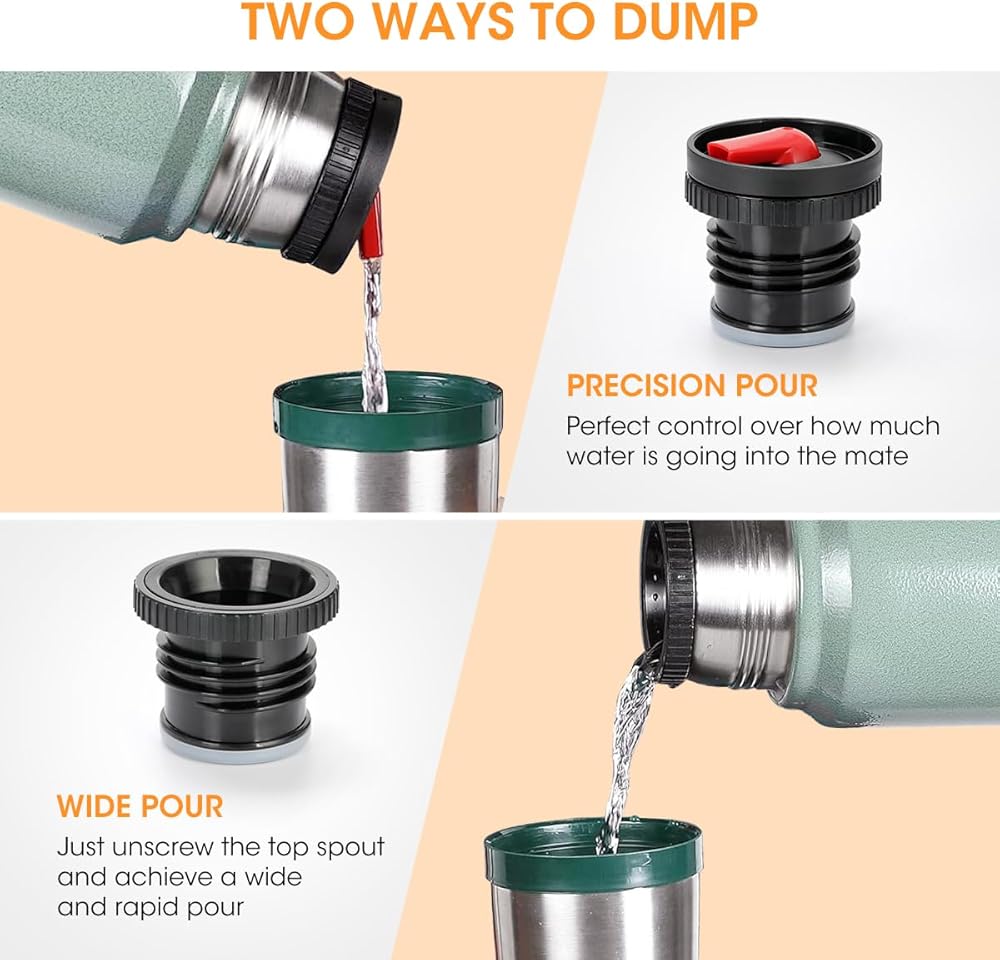 TWO WAYS TO DUMP

PRECISION POUR

Perfect control over how much water is going into the mate

WIDE POUR

Just unscrew the top spout and achieve a wide and rapid pour