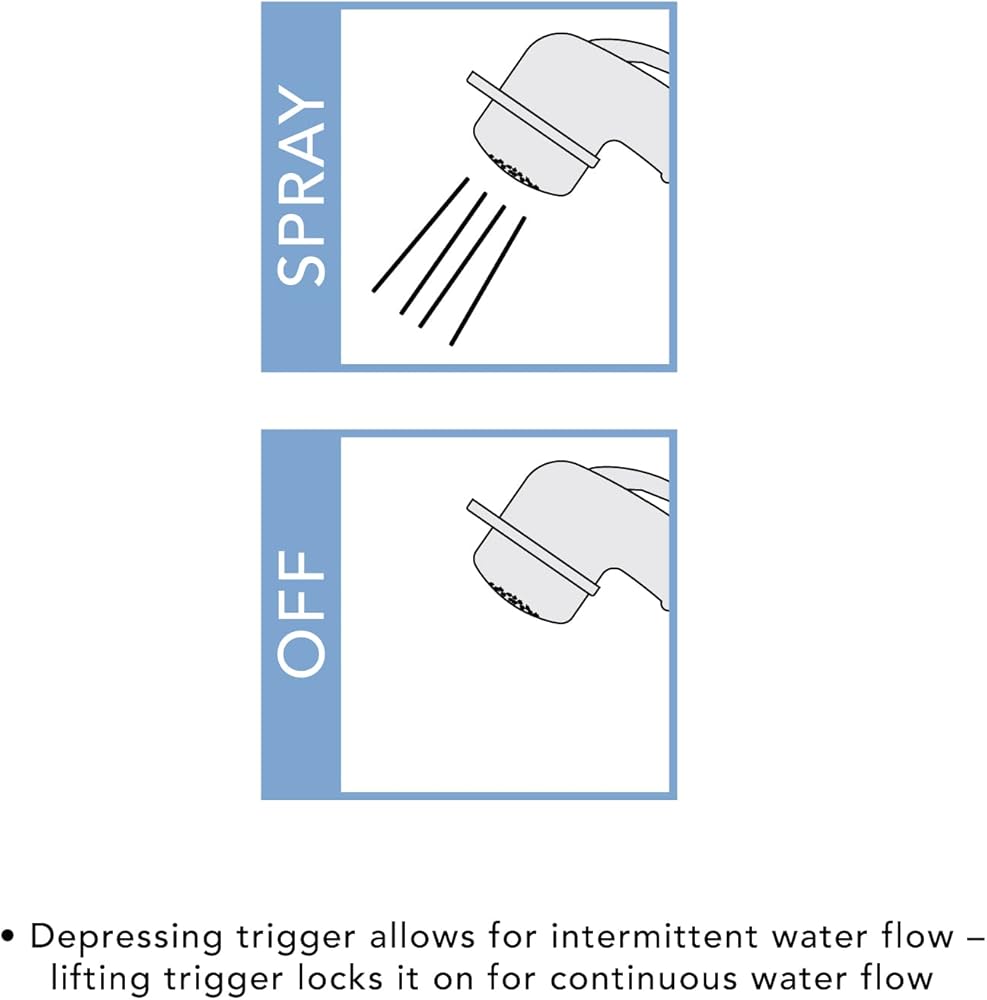 SPRAY

OFF

• Depressing trigger allows for intermittent water flow – lifting trigger locks it on for continuous water flow