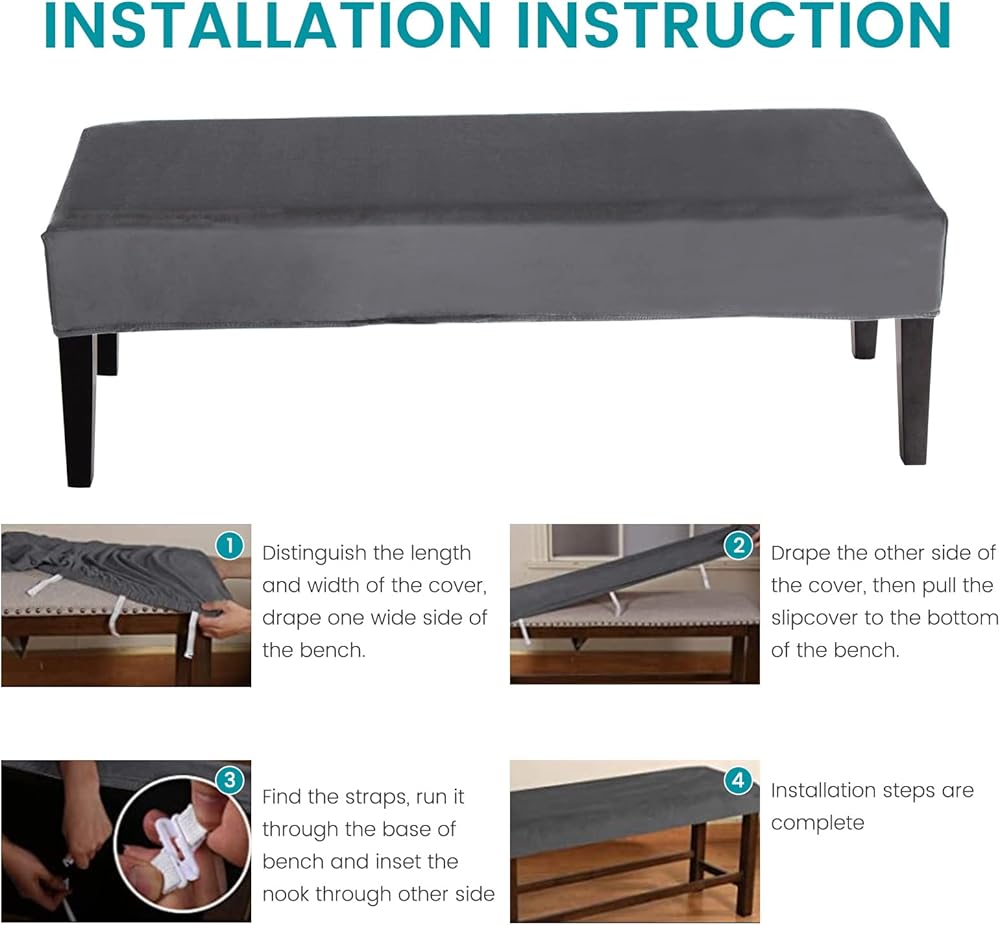 INSTALLATION INSTRUCTION

1
Distinguish the length and width of the cover, drape one wide side of the bench.

2
Drape the other side of the cover, then pull the slipcover to the bottom of the bench.

3
Find the straps, run it through the base of bench and inset the nook through other side

4
Installation steps are complete