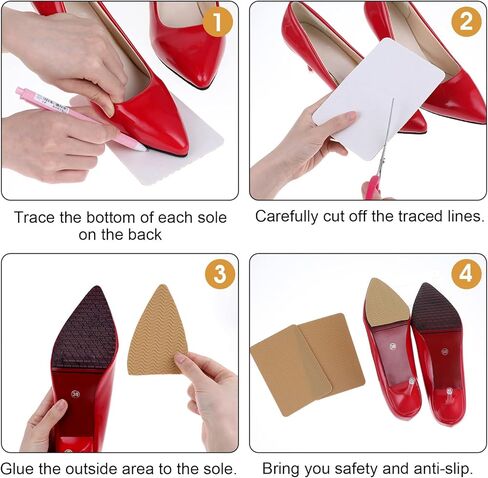 1

Trace the bottom of each sole on the back

2

Carefully cut off the traced lines.

3

Glue the outside area to the sole.

4

Bring you safety and anti-slip.