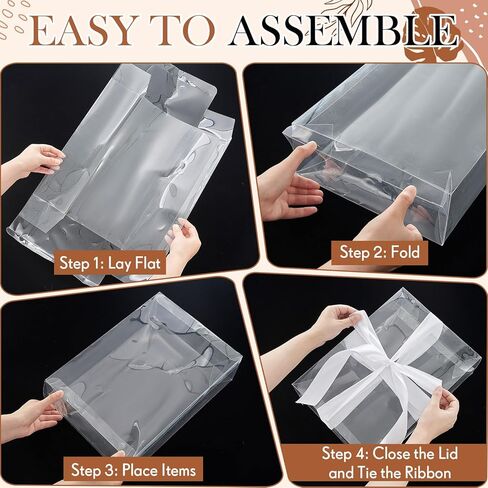 EASY TO ASSEMBLE

Step 1: Lay Flat

Step 2: Fold

Step 3: Place Items

Step 4: Close the Lid and Tie the Ribbon