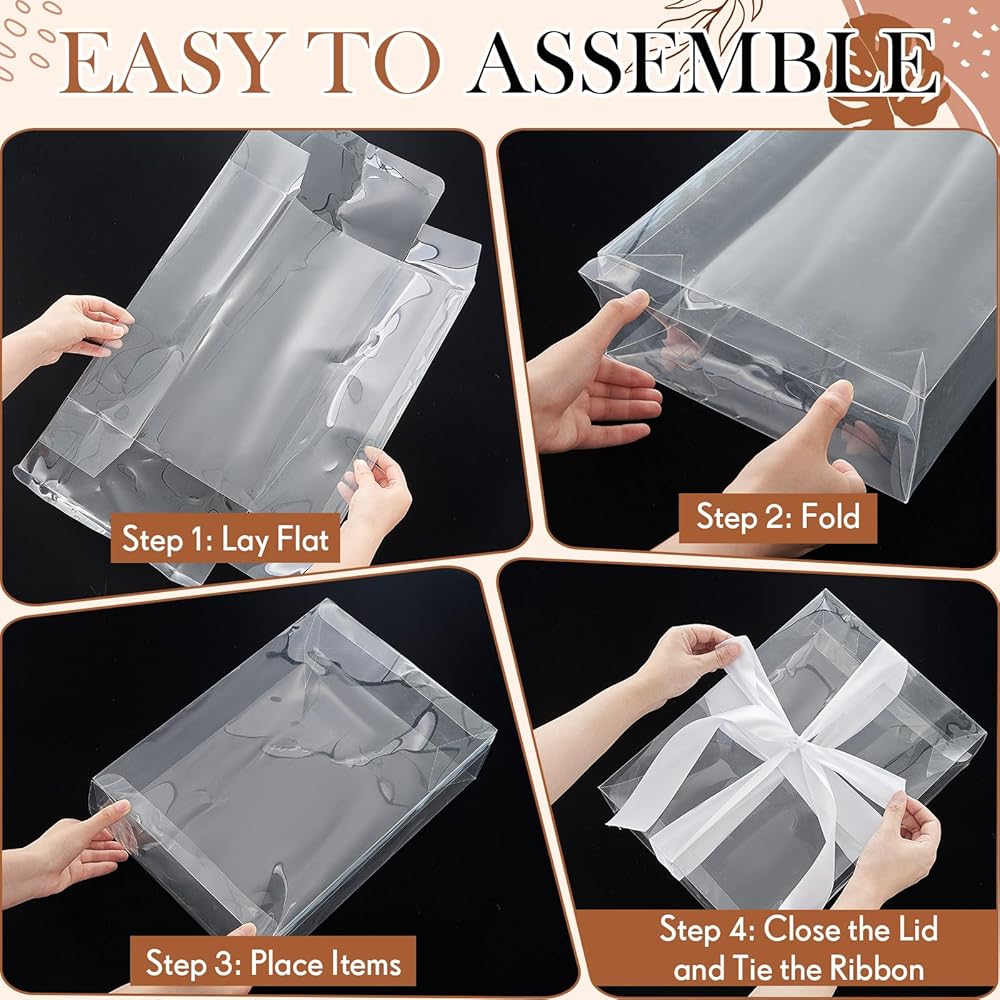 EASY TO ASSEMBLE

Step 1: Lay Flat

Step 2: Fold

Step 3: Place Items

Step 4: Close the Lid and Tie the Ribbon