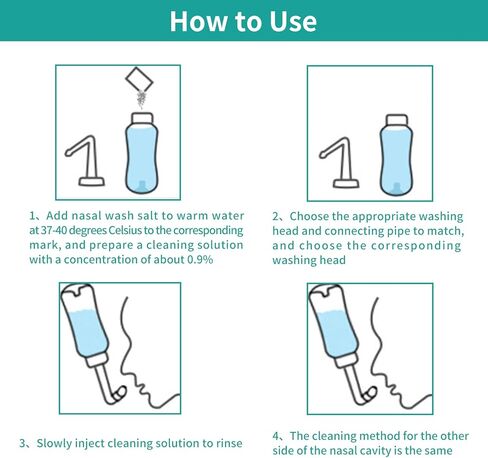 How to Use

1、Add nasal wash salt to warm water at 37-40 degrees Celsius to the corresponding mark, and prepare a cleaning solution with a concentration of about 0.9%

2、Choose the appropriate washing head and connecting pipe to match, and choose the corresponding washing head

3、Slowly inject cleaning solution to rinse

4、The cleaning method for the other side of the nasal cavity is the same