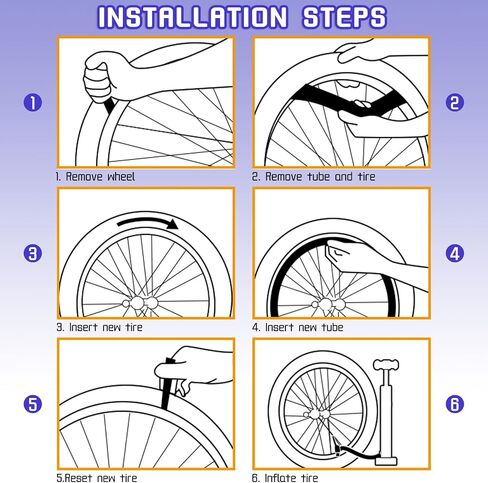 INSTALLATION STEPS

1

1. Remove wheel

2

2. Remove tube and tire

3

3. Insert new tire

4

4. Insert new tube

5

5.Reset new tire

6

6. Inflate tire