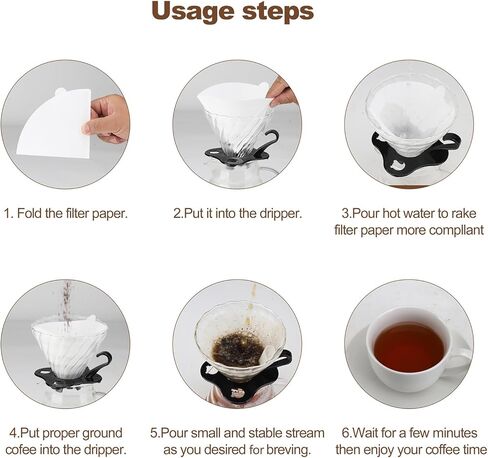 Usage steps

1. Fold the filter paper.

2.Put it into the dripper.

3.Pour hot water to rake filter paper more compllant

4.Put proper ground cofee into the dripper.

5.Pour small and stable stream as you desired for breving.

6.Wait for a few minutes then enjoy your coffee time