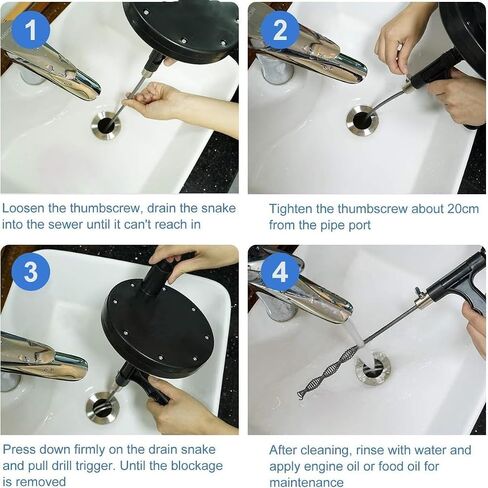 1

Loosen the thumbscrew, drain the snake into the sewer until it can't reach in

2

Tighten the thumbscrew about 20cm from the pipe port

3

Press down firmly on the drain snake and pull drill trigger. Until the blockage is removed

4

After cleaning, rinse with water and apply engine oil or food oil for maintenance