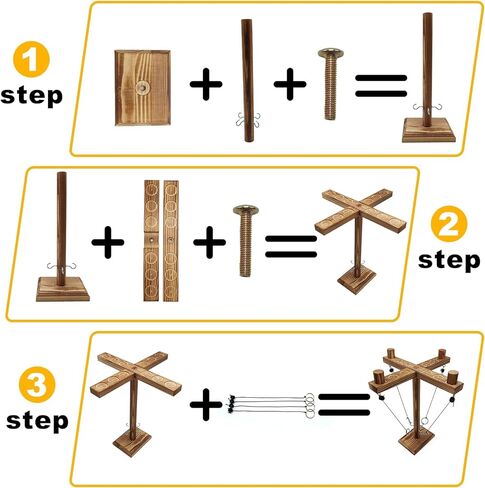 1
step

+ + =

+ + =

2
step

3
step

+ =