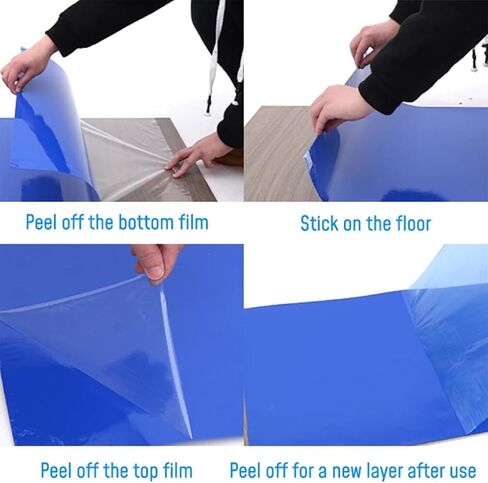 Peel off the bottom film

Stick on the floor

Peel off the top film

Peel off for a new layer after use