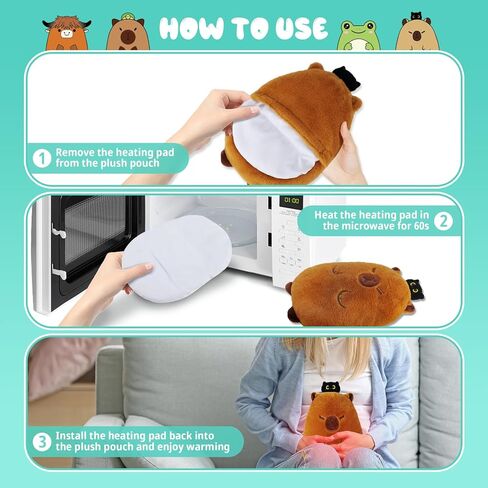 HOW TO USE

1 Remove the heating pad from the plush pouch

01:00

Heat the heating pad in the microwave for 60s 2

3 Install the heating pad back into the plush pouch and enjoy warming