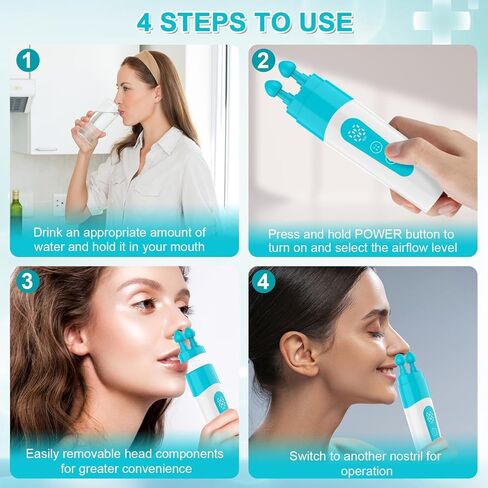 4 STEPS TO USE

1

Drink an appropriate amount of water and hold it in your mouth

2

Press and hold POWER button to turn on and select the airflow level

3

Easily removable head components for greater convenience

4

Switch to another nostril for operation