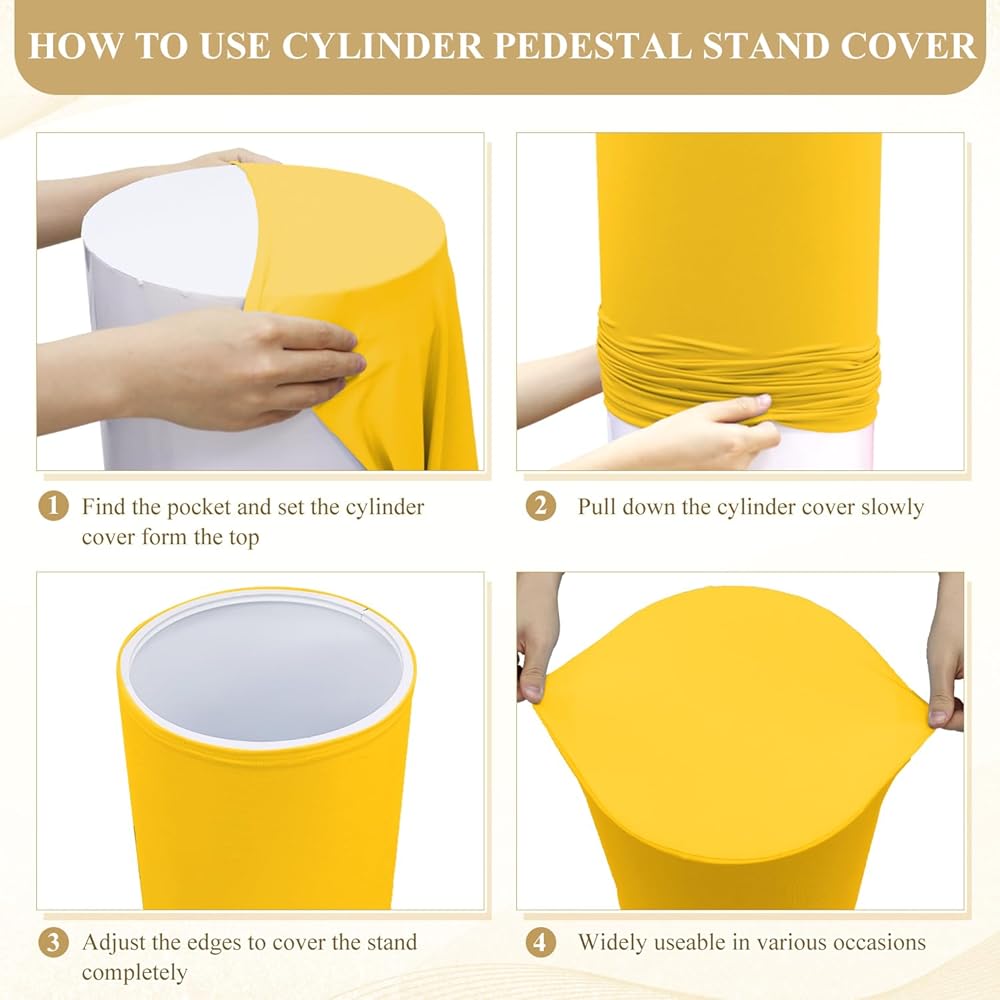 HOW TO USE CYLINDER PEDESTAL STAND COVER

1 Find the pocket and set the cylinder cover form the top

2 Pull down the cylinder cover slowly

3 Adjust the edges to cover the stand completely

4 Widely useable in various occasions