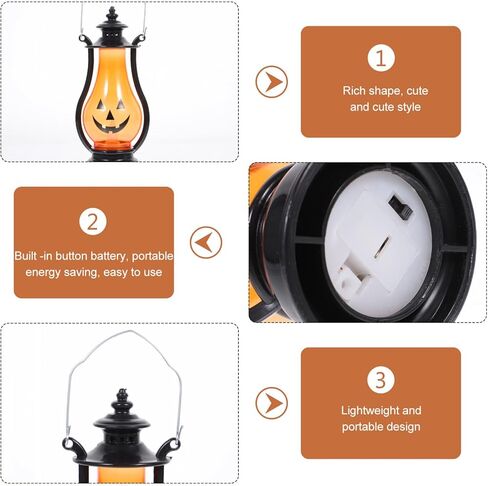 1

Rich shape, cute and cute style

2

Built -in button battery, portable energy saving, easy to use

3

Lightweight and portable design