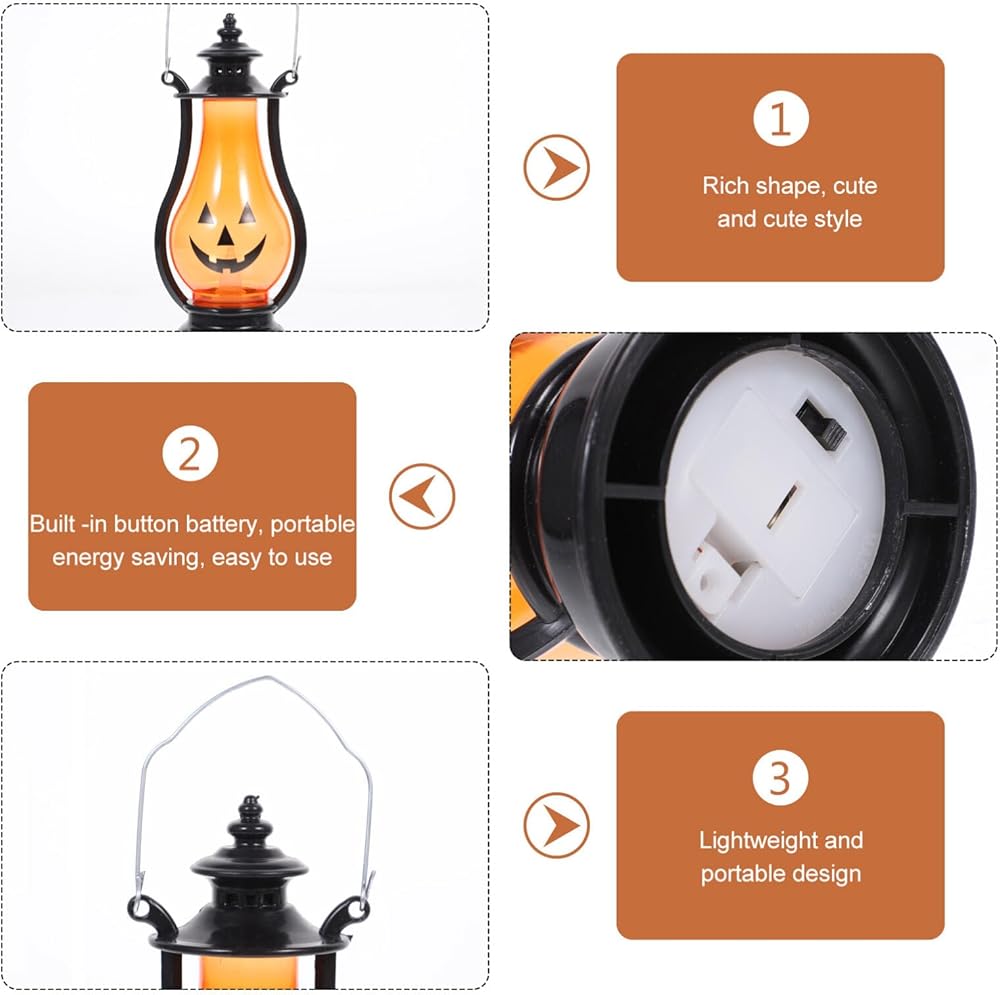 1

Rich shape, cute and cute style

2

Built -in button battery, portable energy saving, easy to use

3

Lightweight and portable design