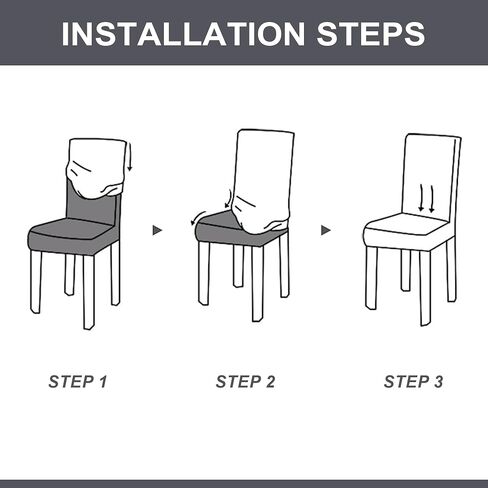 INSTALLATION STEPS

STEP 1

STEP 2

STEP 3