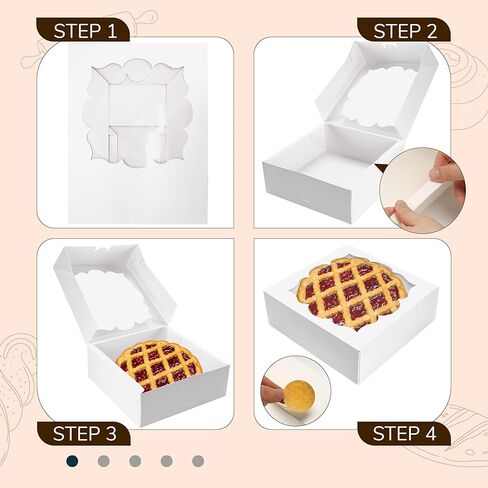 STEP 1

STEP 2

STEP 3

STEP 4