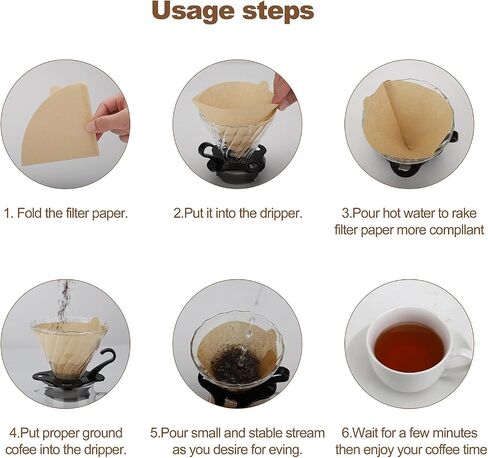 Usage steps

1. Fold the filter paper.

2.Put it into the dripper.

3.Pour hot water to rake filter paper more compllant

4.Put proper ground cofee into the dripper.

5.Pour small and stable stream as you desire for eving.

6.Wait for a few minutes then enjoy your coffee time