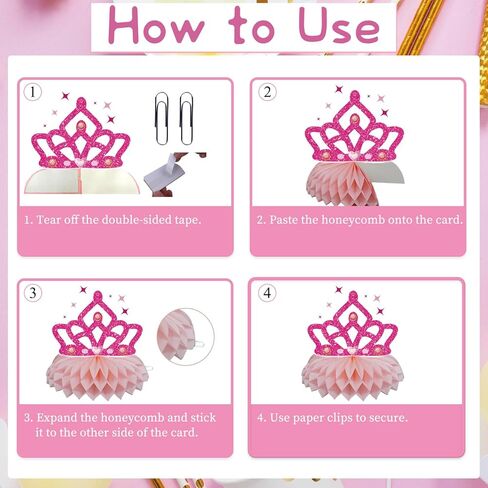 How to Use

①

1. Tear off the double-sided tape.

②

2. Paste the honeycomb onto the card.

③

3. Expand the honeycomb and stick it to the other side of the card.

④

4. Use paper clips to secure.