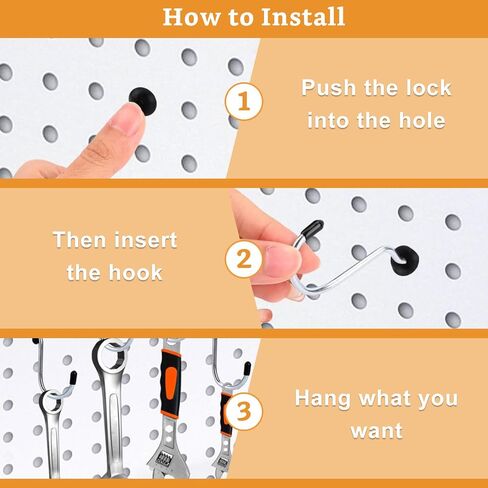 How to Install

1
Push the lock into the hole

Then insert the hook
2

3
Hang what you want