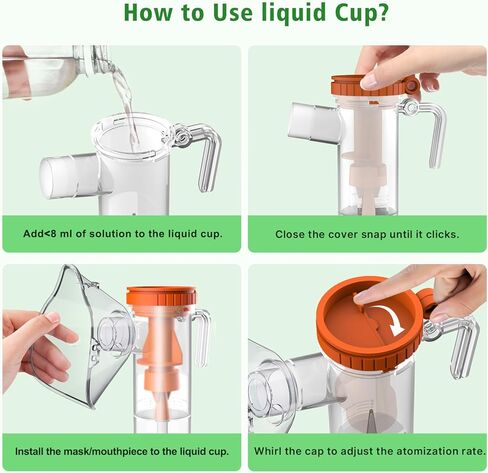 How to Use liquid Cup?

Add<8 ml of solution to the liquid cup.

Close the cover snap until it clicks.

Install the mask/mouthpiece to the liquid cup.

Whirl the cap to adjust the atomization rate.