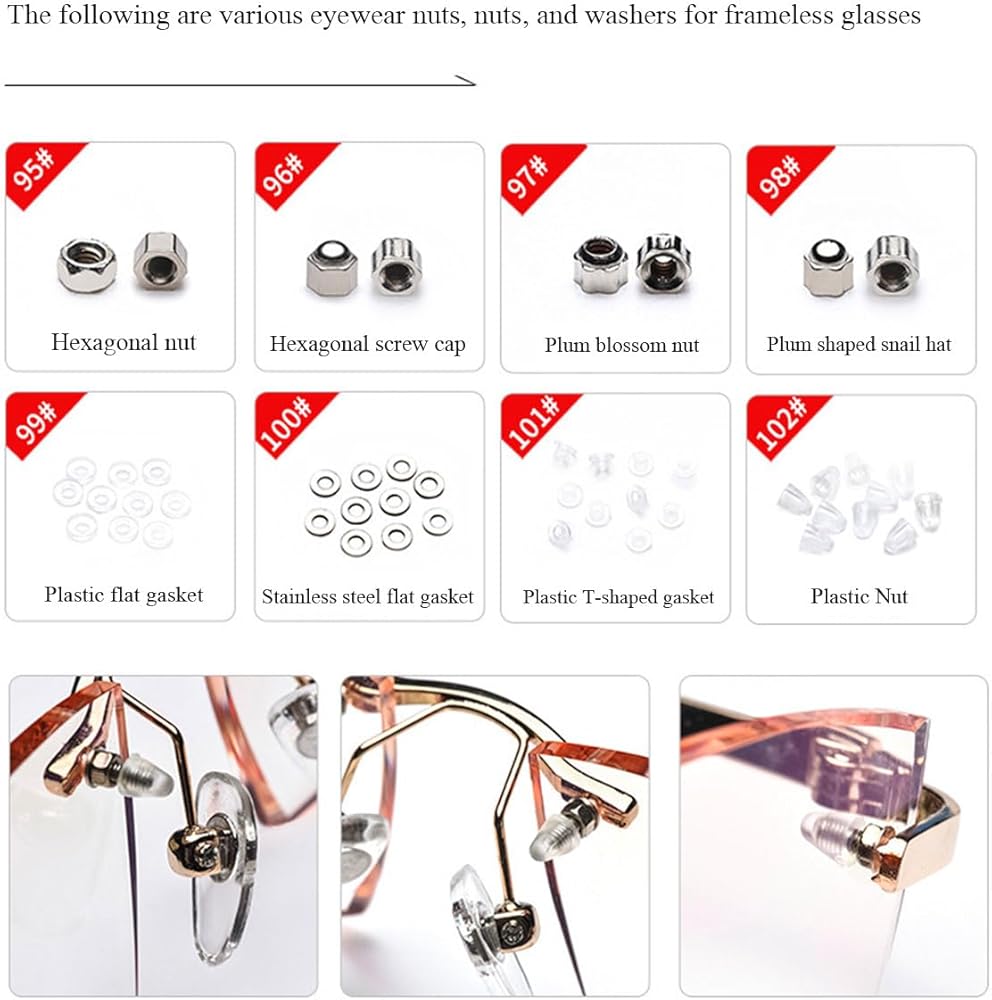 The following are various eyewear nuts, nuts, and washers for frameless glasses

95#

Hexagonal nut

96#

Hexagonal screw cap

97#

Plum blossom nut

98#

Plum shaped snail hat

99#

Plastic flat gasket

100#

Stainless steel flat gasket

101#

Plastic T-shaped gasket

102#

Plastic Nut