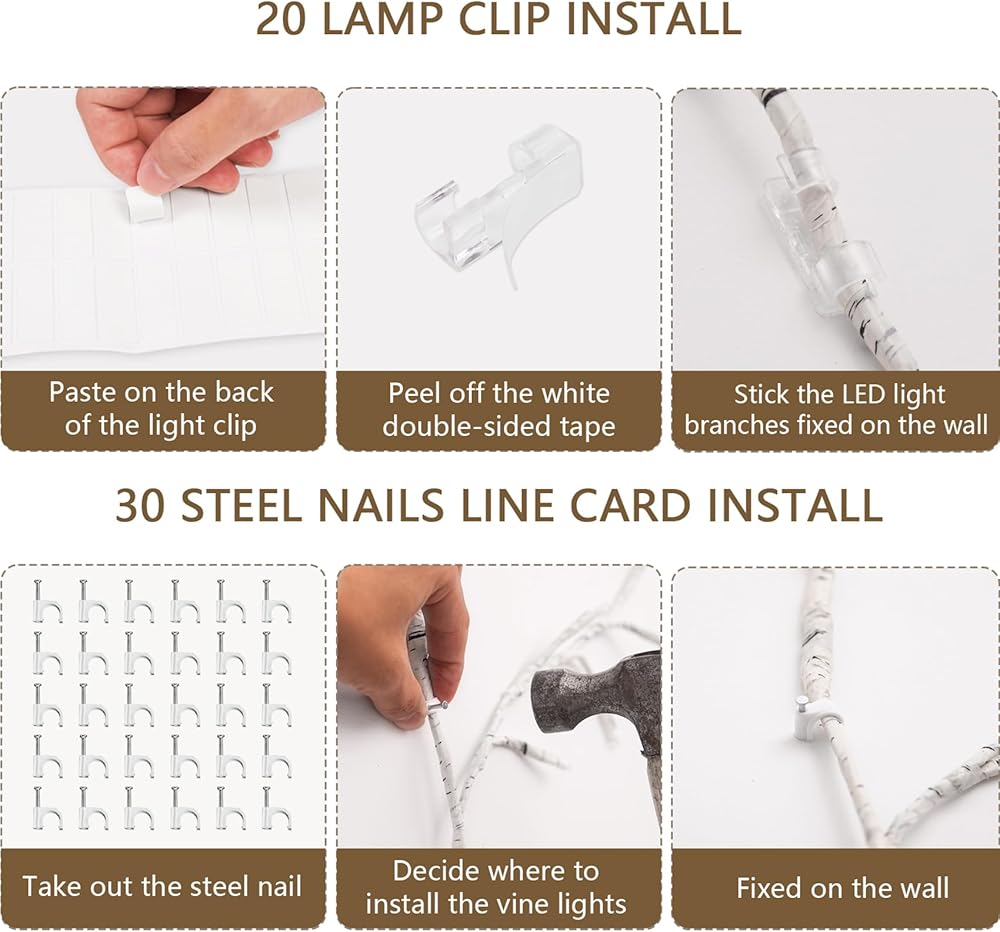 20 LAMP CLIP INSTALL

Paste on the back of the light clip

Peel off the white double-sided tape

Stick the LED light branches fixed on the wall

30 STEEL NAILS LINE CARD INSTALL

Take out the steel nail

Decide where to install the vine lights

Fixed on the wall