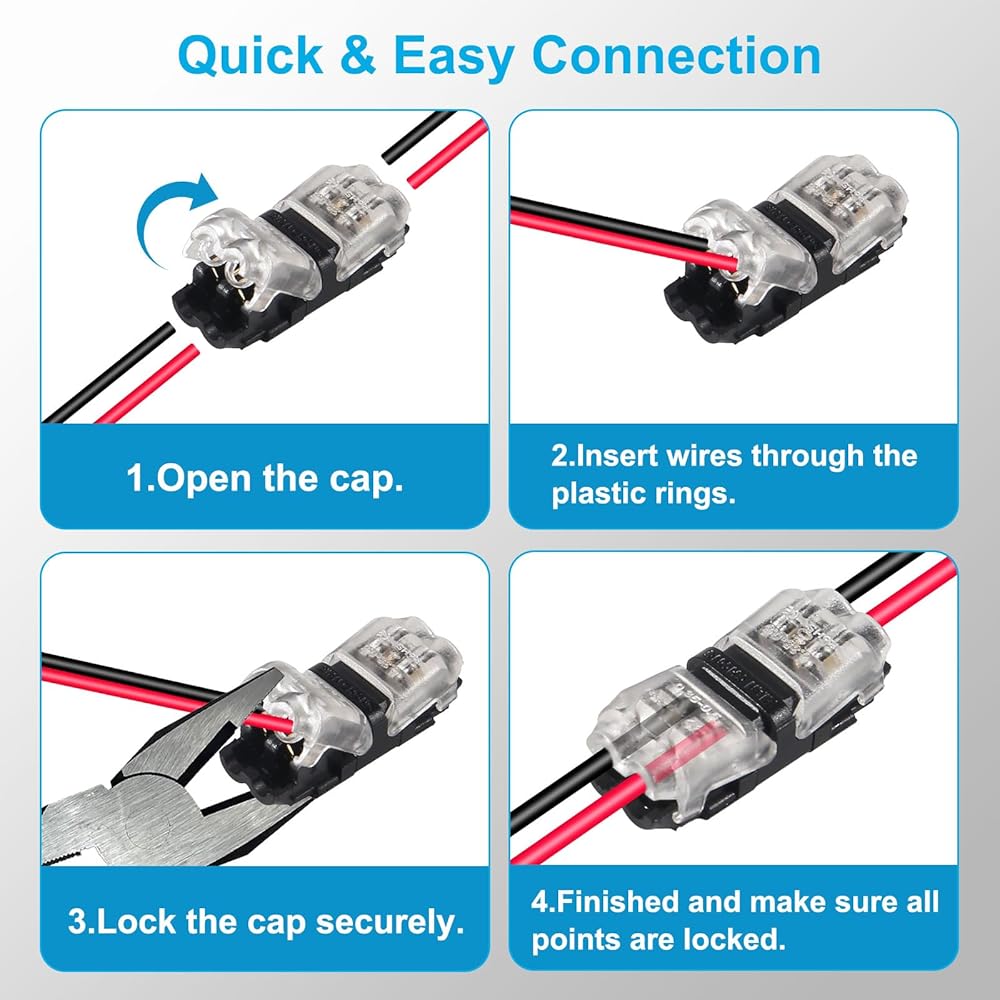 Quick & Easy Connection

1.Open the cap.

2.Insert wires through the plastic rings.

3.Lock the cap securely.

4.Finished and make sure all points are locked.