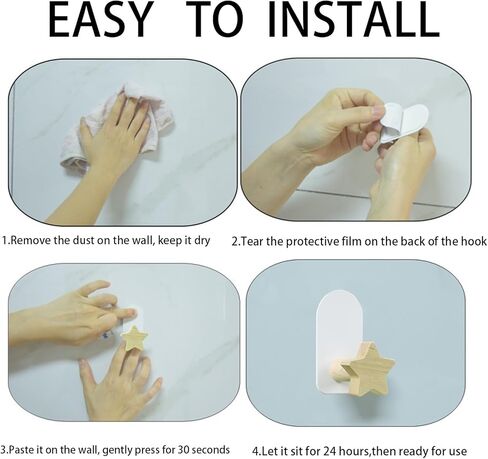 EASY TO INSTALL

1.Remove the dust on the wall, keep it dry

2.Tear the protective film on the back of the hook

3.Paste it on the wall, gently press for 30 seconds

4.Let it sit for 24 hours,then ready for use