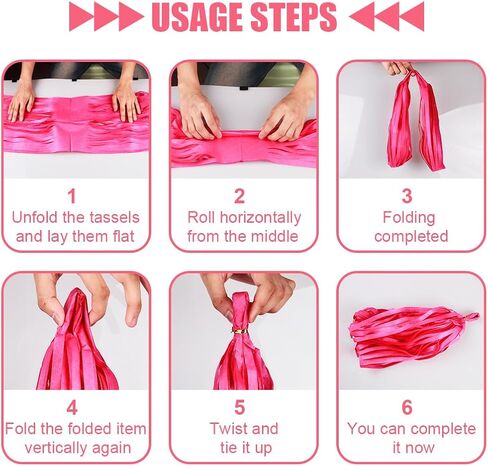 USAGE STEPS

1
Unfold the tassels and lay them flat

2
Roll horizontally from the middle

3
Folding completed

4
Fold the folded item vertically again

5
Twist and tie it up

6
You can complete it now