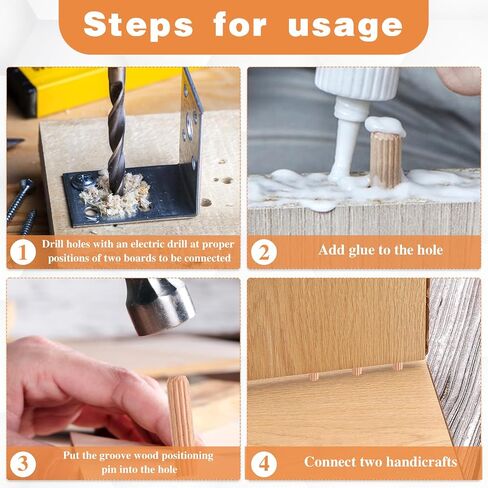 Steps for usage

1 Drill holes with an electric drill at proper positions of two boards to be connected

2 Add glue to the hole

3 Put the groove wood positioning pin into the hole

4 Connect two handicrafts