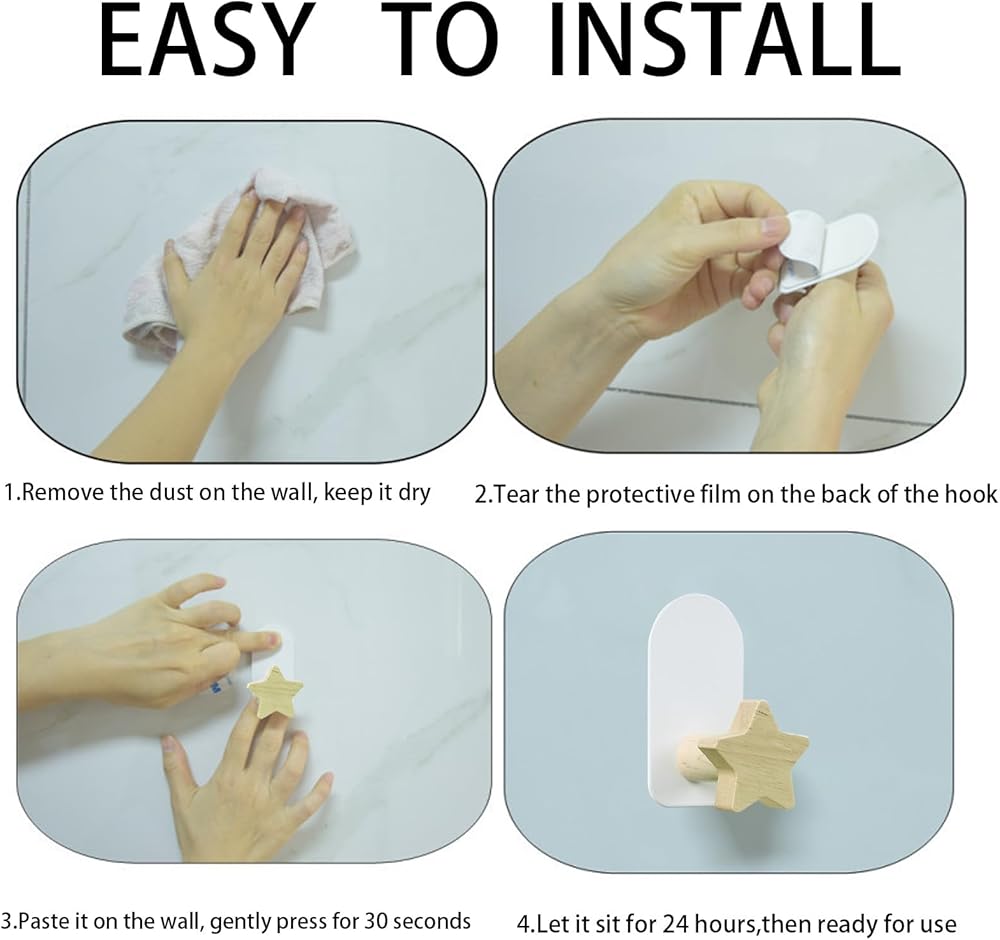 EASY TO INSTALL

1.Remove the dust on the wall, keep it dry

2.Tear the protective film on the back of the hook

3.Paste it on the wall, gently press for 30 seconds

4.Let it sit for 24 hours,then ready for use