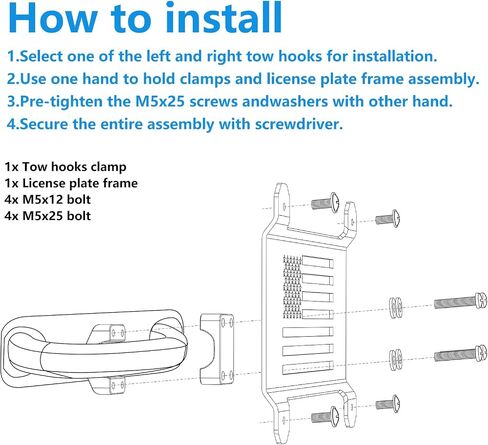 How to install

1.Select one of the left and right tow hooks for installation.
2.Use one hand to hold clamps and license plate frame assembly.
3.Pre-tighten the M5x25 screws andwashers with other hand.
4.Secure the entire assembly with screwdriver.

1x Tow hooks clamp
1x License plate frame
4x M5x12 bolt
4x M5x25 bolt