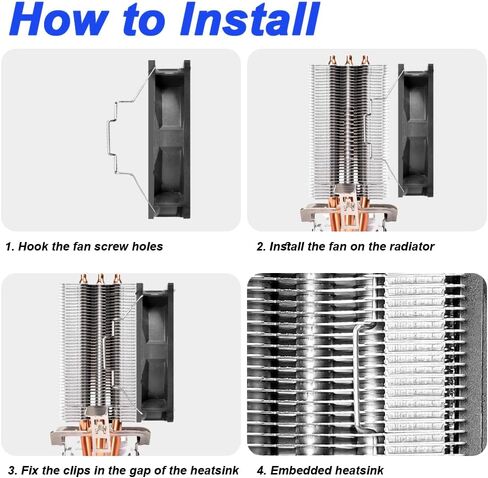 How to Install

1. Hook the fan screw holes

2. Install the fan on the radiator

3. Fix the clips in the gap of the heatsink

4. Embedded heatsink