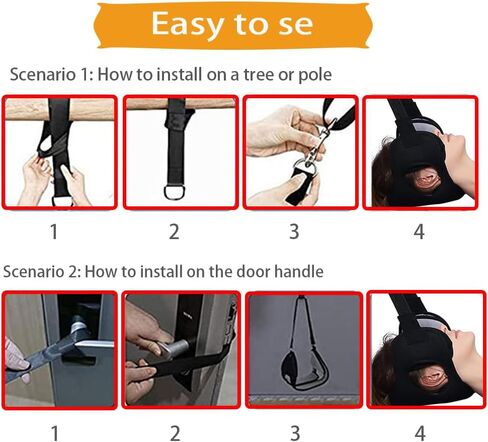 Easy to se

Scenario 1: How to install on a tree or pole

1 2 3 4

Scenario 2: How to install on the door handle

1 2 3 4