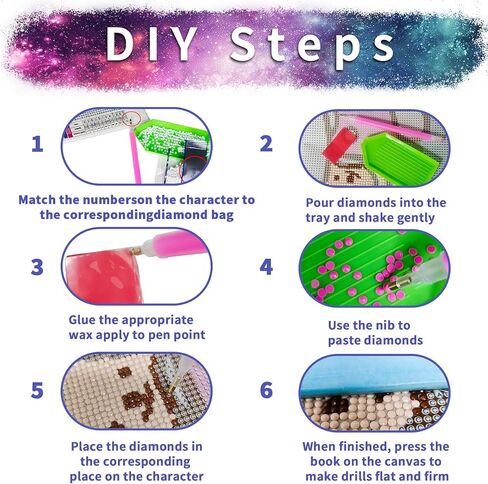 DIY Steps

1

Match the numberson the character to the correspondingdiamond bag

2

Pour diamonds into the tray and shake gently

3

Glue the appropriate wax apply to pen point

4

Use the nib to paste diamonds

5

Place the diamonds in the corresponding place on the character

6

When finished, press the book on the canvas to make drills flat and firm