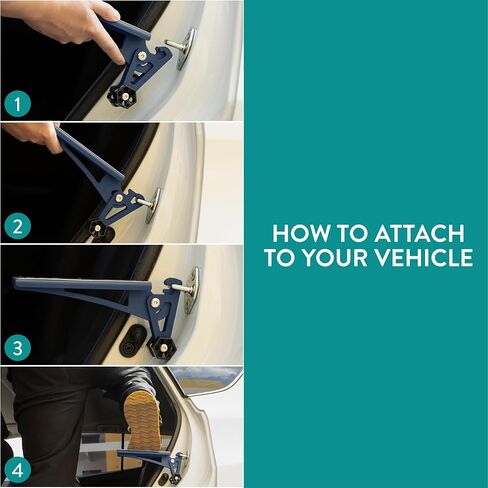 1

2

3

4

HOW TO ATTACH TO YOUR VEHICLE