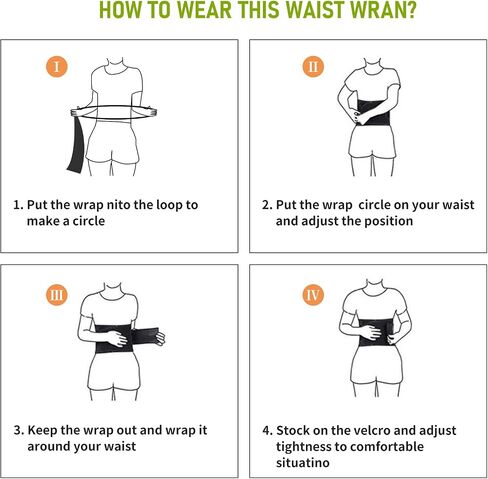 HOW TO WEAR THIS WAIST WRAN?

I

1. Put the wrap nito the loop to make a circle

II

2. Put the wrap circle on your waist and adjust the position

III

3. Keep the wrap out and wrap it around your waist

IV

4. Stock on the velcro and adjust tightness to comfortable situatino