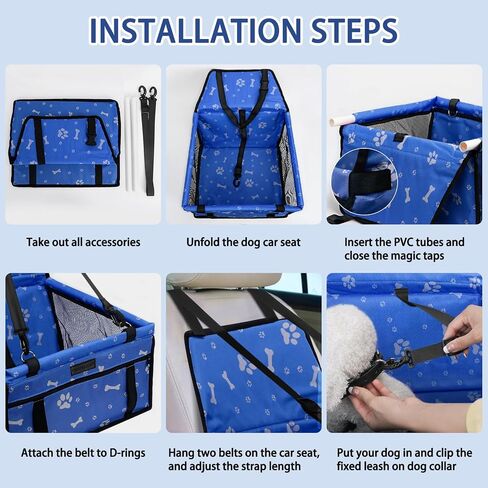 INSTALLATION STEPS

Take out all accessories

Unfold the dog car seat

Insert the PVC tubes and close the magic taps

Attach the belt to D-rings

Hang two belts on the car seat, and adjust the strap length

Put your dog in and clip the fixed leash on dog collar