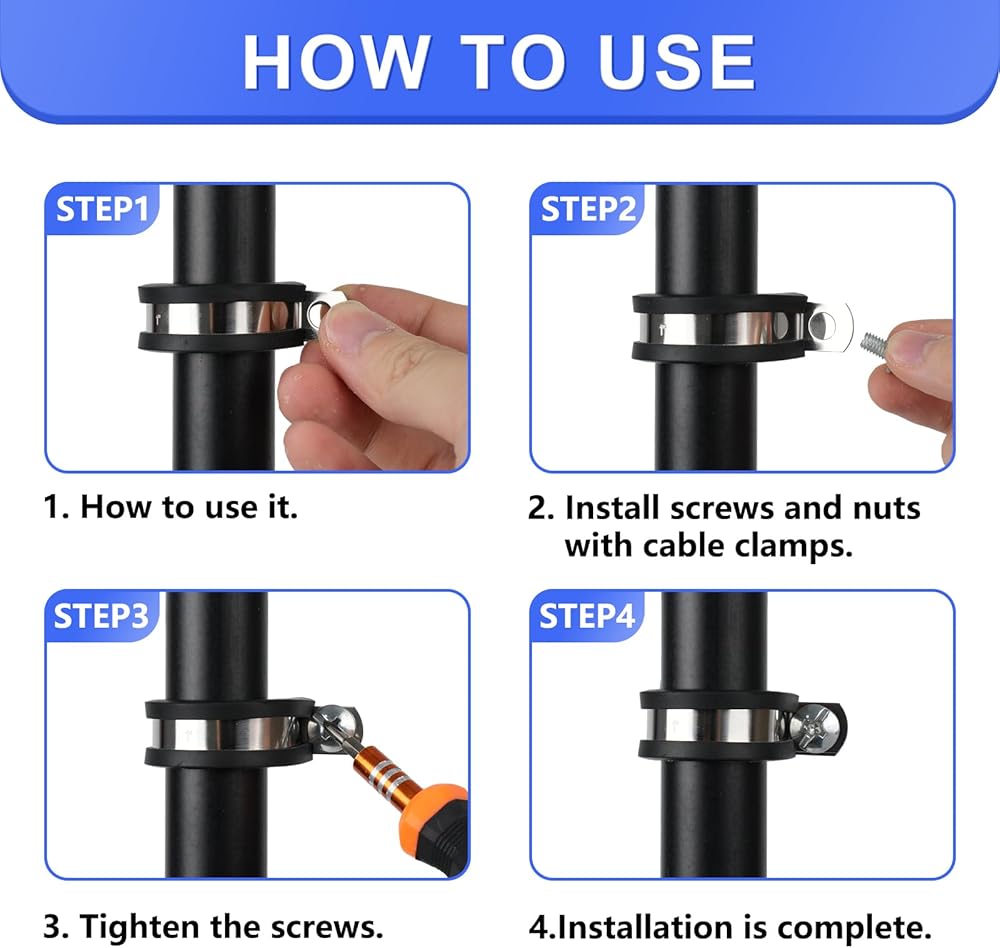 HOW TO USE

STEP1

1. How to use it.

STEP2

2. Install screws and nuts with cable clamps.

STEP3

3. Tighten the screws.

STEP4

4.Installation is complete.