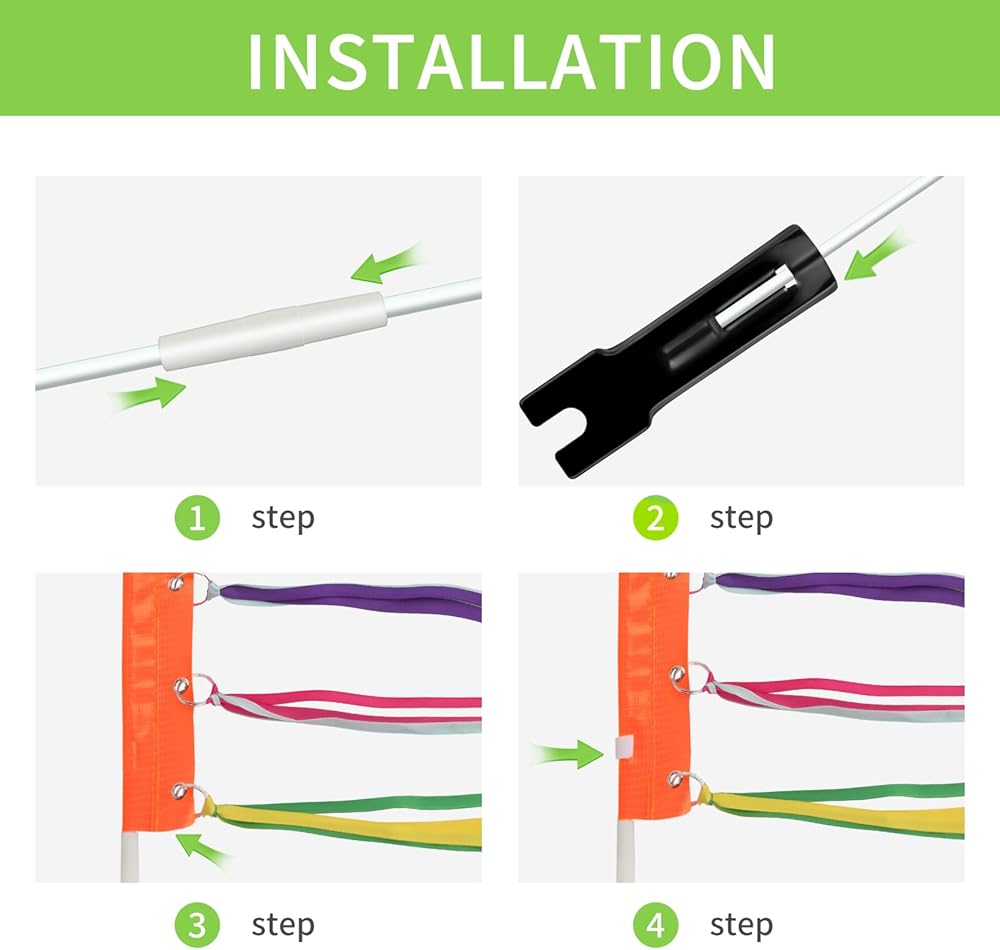 INSTALLATION

1 step

2 step

3 step

4 step