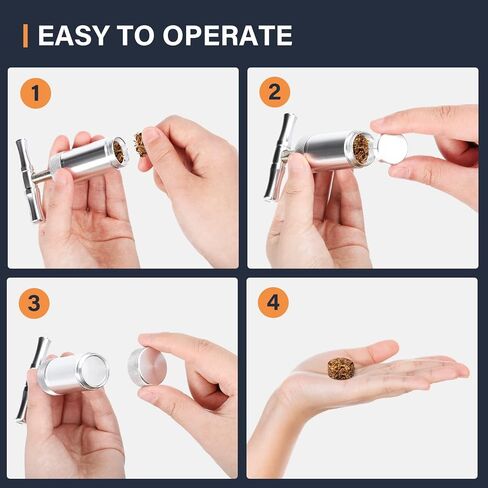 EASY TO OPERATE

1

2

3

4