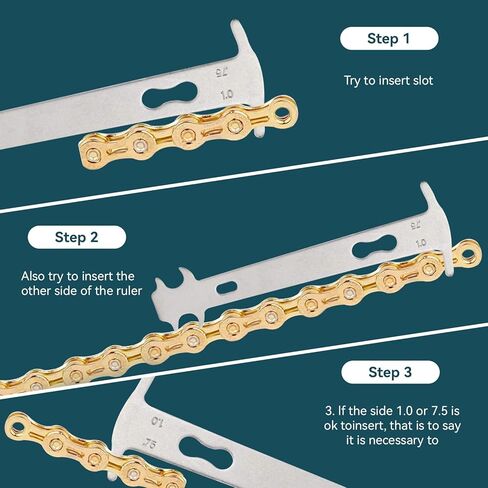 Step 1

Try to insert slot

.75
1.0

Step 2

Also try to insert the other side of the ruler

.75
1.0

Step 3

3. If the side 1.0 or 7.5 is ok toinsert, that is to say it is necessary to

1.0
.75