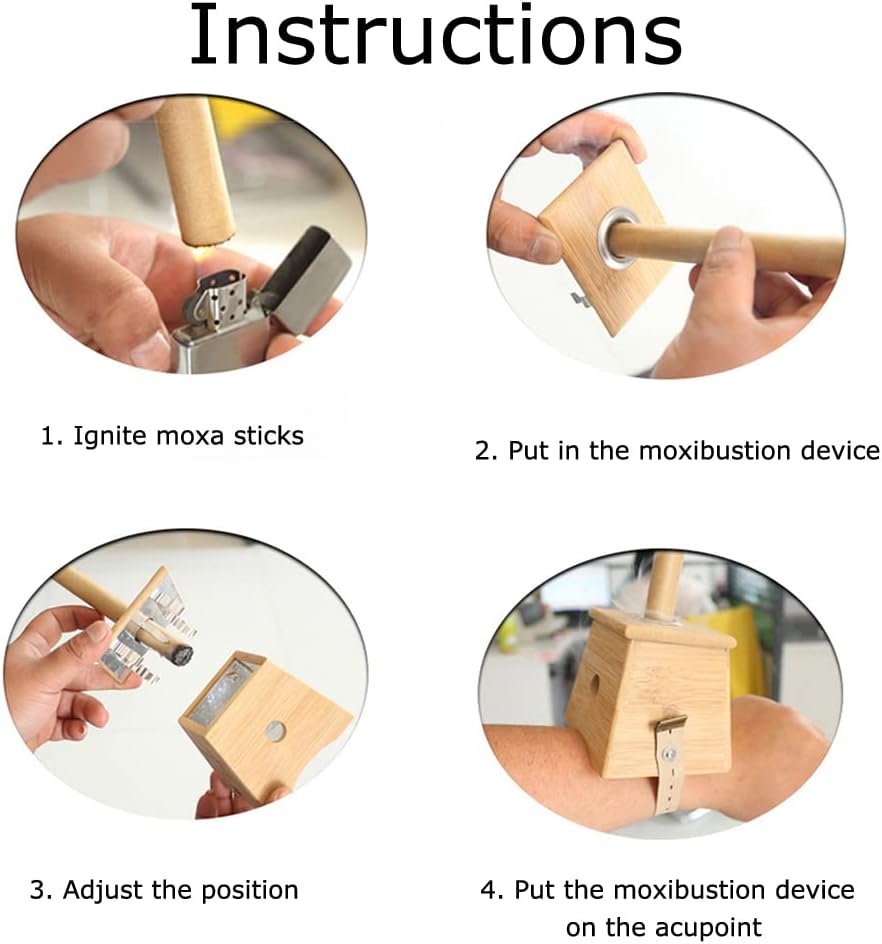 Instructions

1. Ignite moxa sticks

2. Put in the moxibustion device

3. Adjust the position

4. Put the moxibustion device on the acupoint