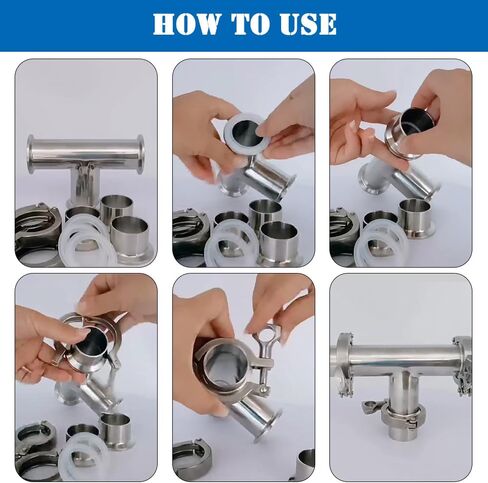 HOW TO USE