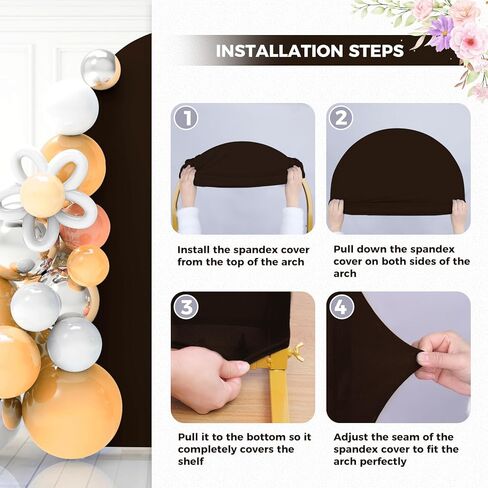 INSTALLATION STEPS

1

Install the spandex cover from the top of the arch

2

Pull down the spandex cover on both sides of the arch

3

Pull it to the bottom so it completely covers the shelf

4

Adjust the seam of the spandex cover to fit the arch perfectly