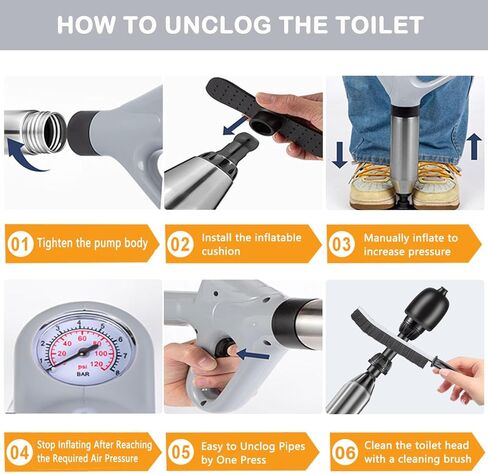 HOW TO UNCLOG THE TOILET

01 Tighten the pump body

02 Install the inflatable cushion

03 Manually inflate to increase pressure

1 2 3 4 5 6 7 8
20 40 60 80 100 120
psi
BAR

04 Stop Inflating After Reaching the Required Air Pressure

05 Easy to Unclog Pipes by One Press

06 Clean the toilet head with a cleaning brush