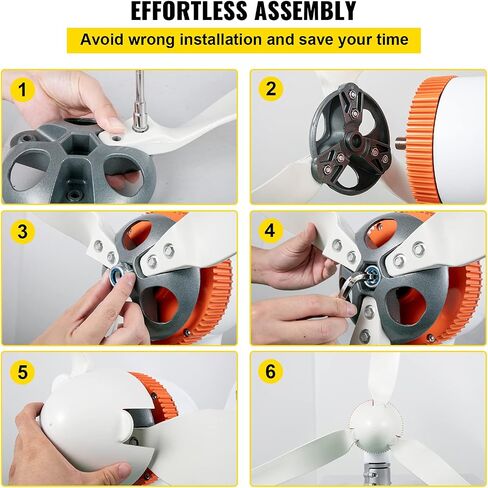 EFFORTLESS ASSEMBLY

Avoid wrong installation and save your time

1

2

3

4

5

6