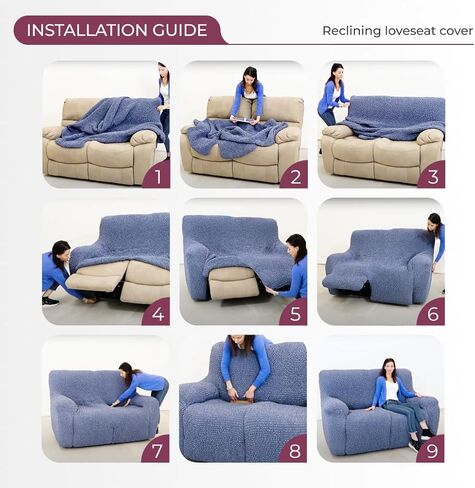 INSTALLATION GUIDE

Reclining loveseat cover

1

2

3

4

5

6

7

8

9