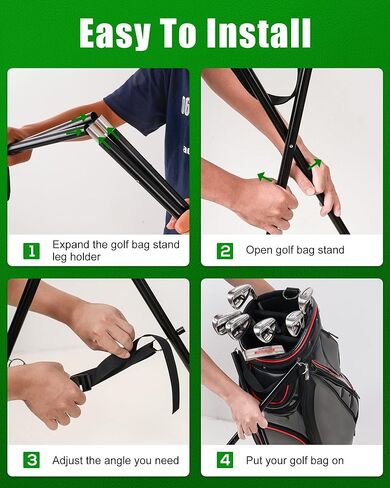 Easy To Install

1 Expand the golf bag stand leg holder

2 Open golf bag stand

3 Adjust the angle you need

4 Put your golf bag on