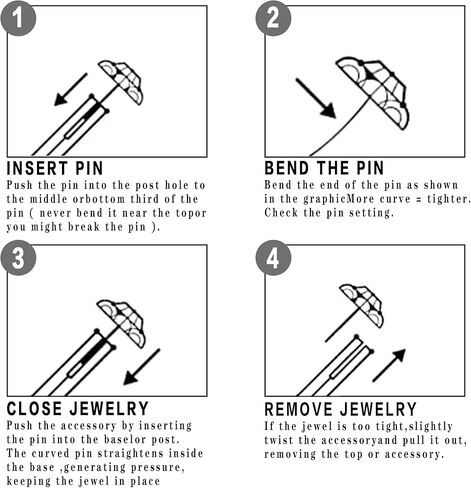 1

INSERT PIN
Push the pin into the post hole to the middle orbottom third of the pin ( never bend it near the topor you might break the pin ).

2

BEND THE PIN
Bend the end of the pin as shown in the graphicMore curve = tighter. Check the pin setting.

3

CLOSE JEWELRY
Push the accessory by inserting the pin into the baselor post. The curved pin straightens inside the base ,generating pressure, keeping the jewel in place

4

REMOVE JEWELRY
If the jewel is too tight,slightly twist the accessoryand pull it out, removing the top or accessory.