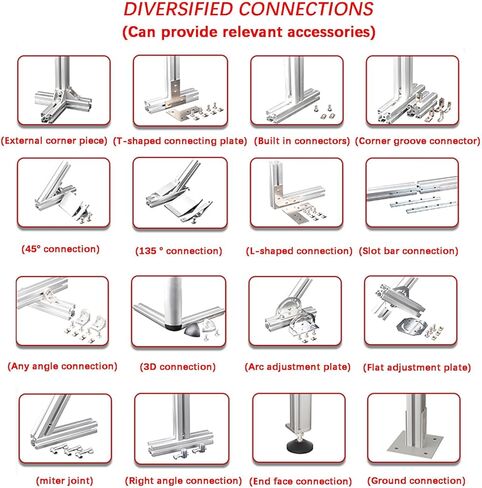 DIVERSIFIED CONNECTIONS
(Can provide relevant accessories)

(External corner piece) (T-shaped connecting plate) (Built in connectors) (Corner groove connector)

(45° connection) (135 ° connection) (L-shaped connection) (Slot bar connection)

(Any angle connection) (3D connection) (Arc adjustment plate) (Flat adjustment plate)

(miter joint) (Right angle connection) (End face connection) (Ground connection)